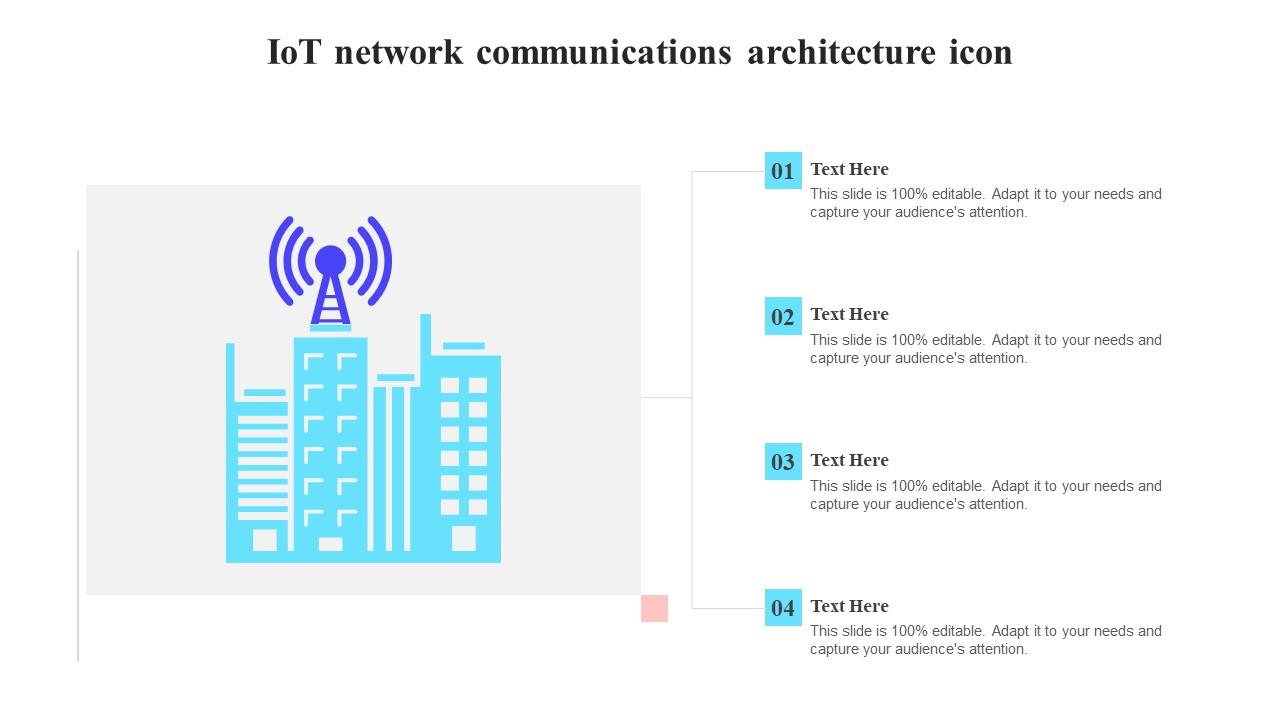 IoT network communications architecture icon

01
Text Here
This slide is 100% editable. Adapt it to your needs and capture your audience's attention.

02
Text Here
This slide is 100% editable. Adapt it to your needs and capture your audience's attention.

03
Text Here
This slide is 100% editable. Adapt it to your needs and capture your audience's attention.

04
Text Here
This slide is 100% editable. Adapt it to your needs and capture your audience's attention.