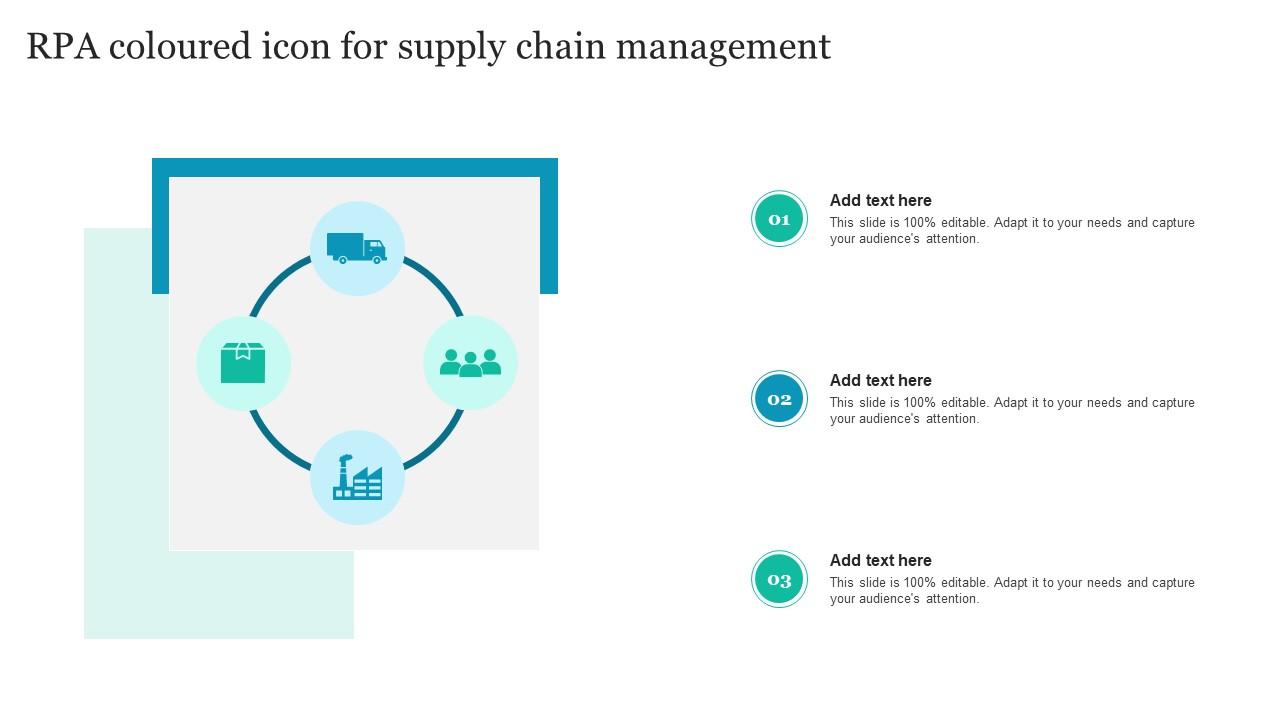 RPA coloured icon for supply chain management

01

Add text here

This slide is 100% editable. Adapt it to your needs and capture your audience's attention.

02

Add text here

This slide is 100% editable. Adapt it to your needs and capture your audience's attention.

03

Add text here

This slide is 100% editable. Adapt it to your needs and capture your audience's attention.